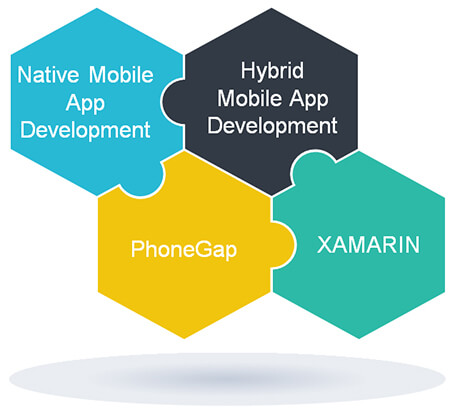 Native Mobile App Development

Hybrid Mobile App Development

PhoneGap

XAMARIN